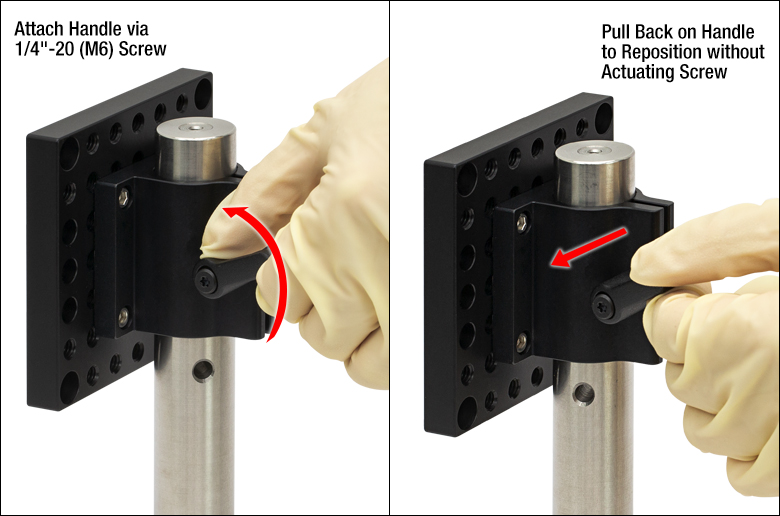 Attach Handle via 1/4"-20 (M6) Screw

Pull Back on Handle to Reposition without Actuating Screw