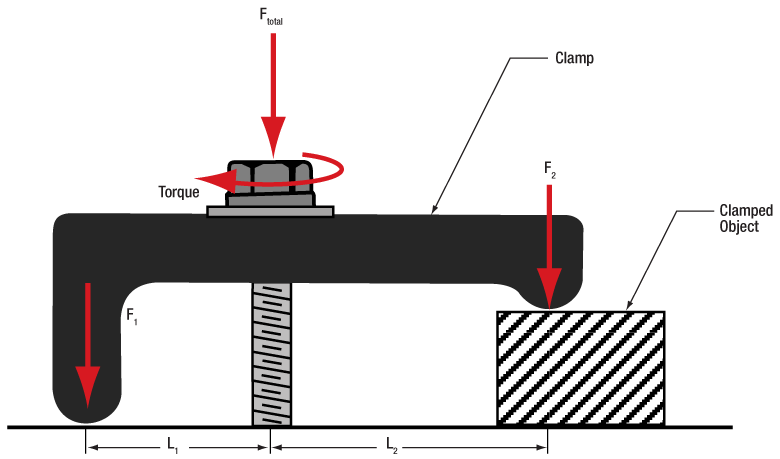 $F_{total}$

Clamp

Torque

$F_2$

Clamped Object

$F_1$

$L_1$

$L_2$