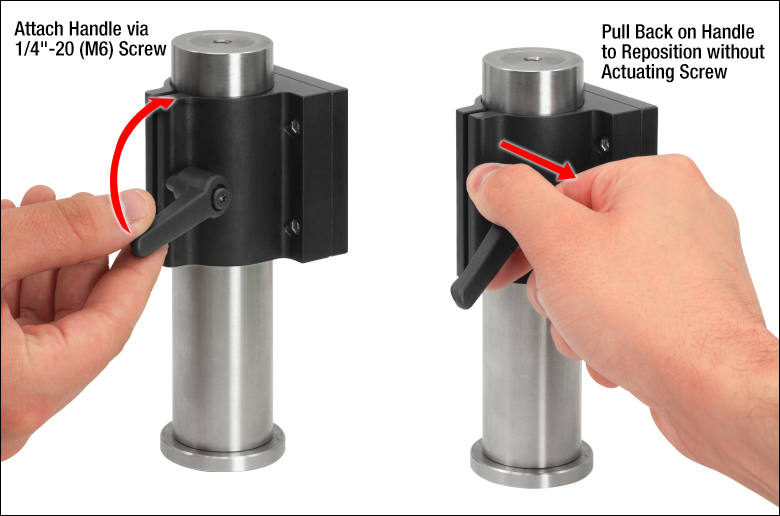 Attach Handle via 1/4"-20 (M6) Screw

Pull Back on Handle to Reposition without Actuating Screw