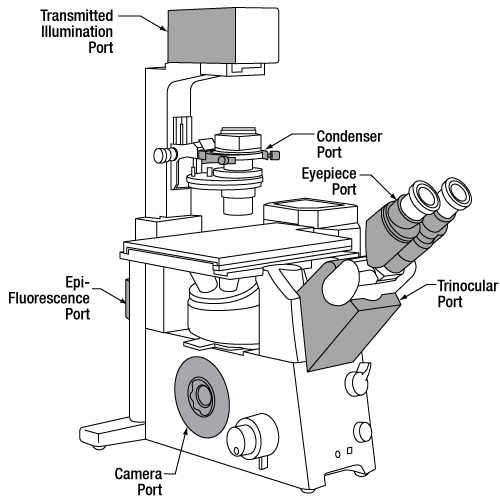 Transmitted Illumination Port

Condenser Port

Eyepiece Port

Epi-Fluorescence Port

Trinocular Port

Camera Port