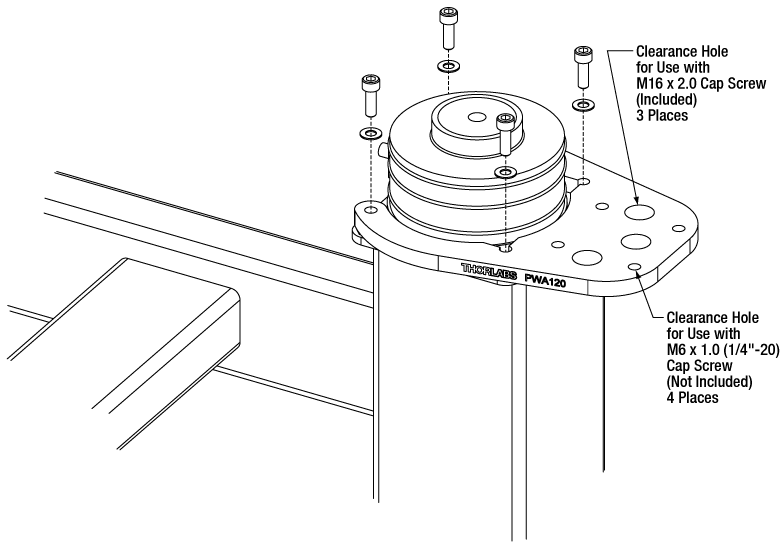 Clearance Hole for Use with M16 x 2.0 Cap Screw (Included) 3 Places

THORLABS PWA120

Clearance Hole for Use with M6 x 1.0 (1/4"-20) Cap Screw (Not Included) 4 Places