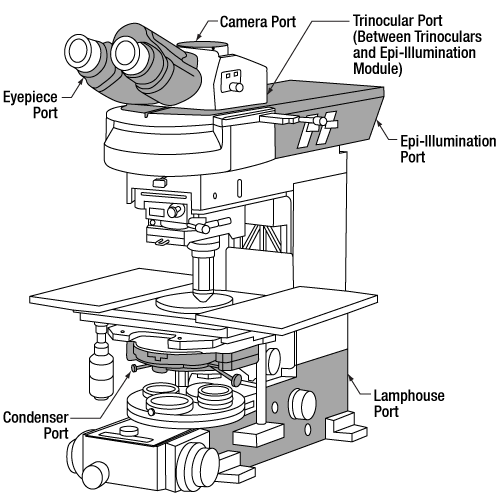 Camera Port

Trinocular Port (Between Trinoculars and Epi-Illumination Module)

Eyepiece Port

Epi-Illumination Port

Lamphouse Port

Condenser Port